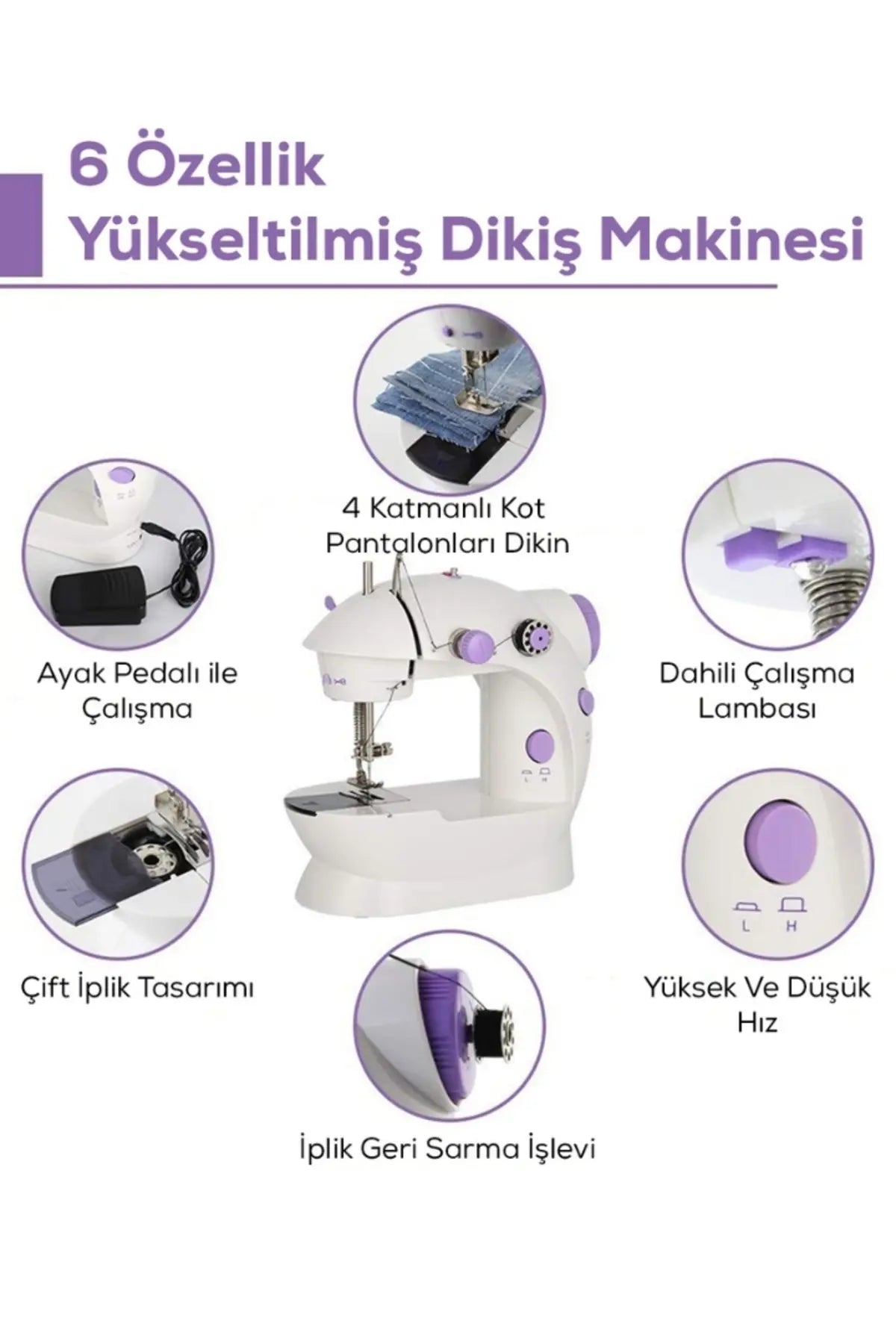 6 Özellik
Yükseltilmiş Dikiş Makinesi

4 Katmanlı Kot Pantalonları Dikin

Ayak Pedalı ile Çalışma

Dahili Çalışma Lambası

L H

Çift İplik Tasarımı

L H

Yüksek Ve Düşük Hız

İplik Geri Sarma İşlevi